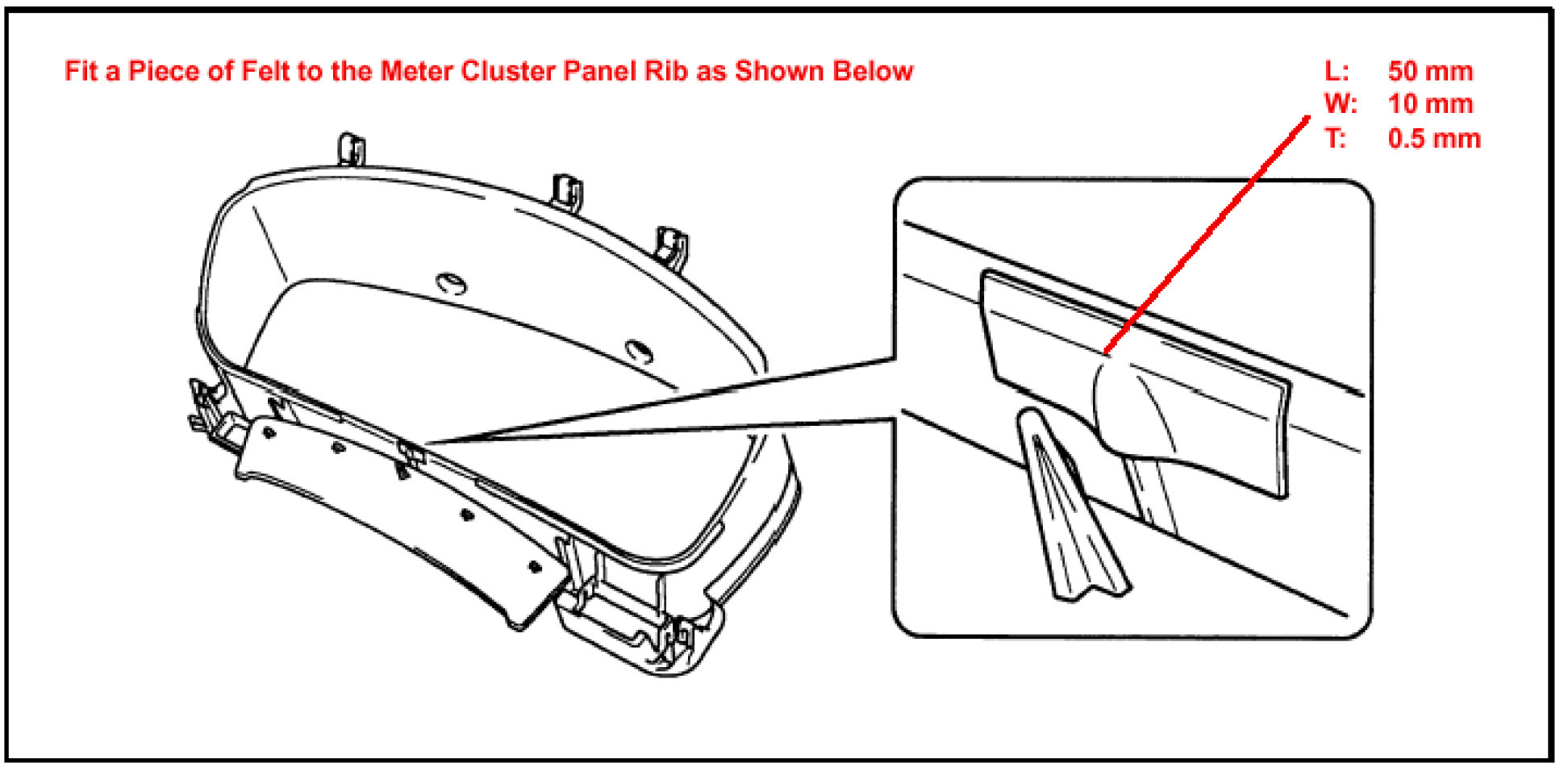 Fit a Piece of Felt to the Meter Cluster Panel Rib as Shown Below

L: 50 mm
W: 10 mm
T: 0.5 mm