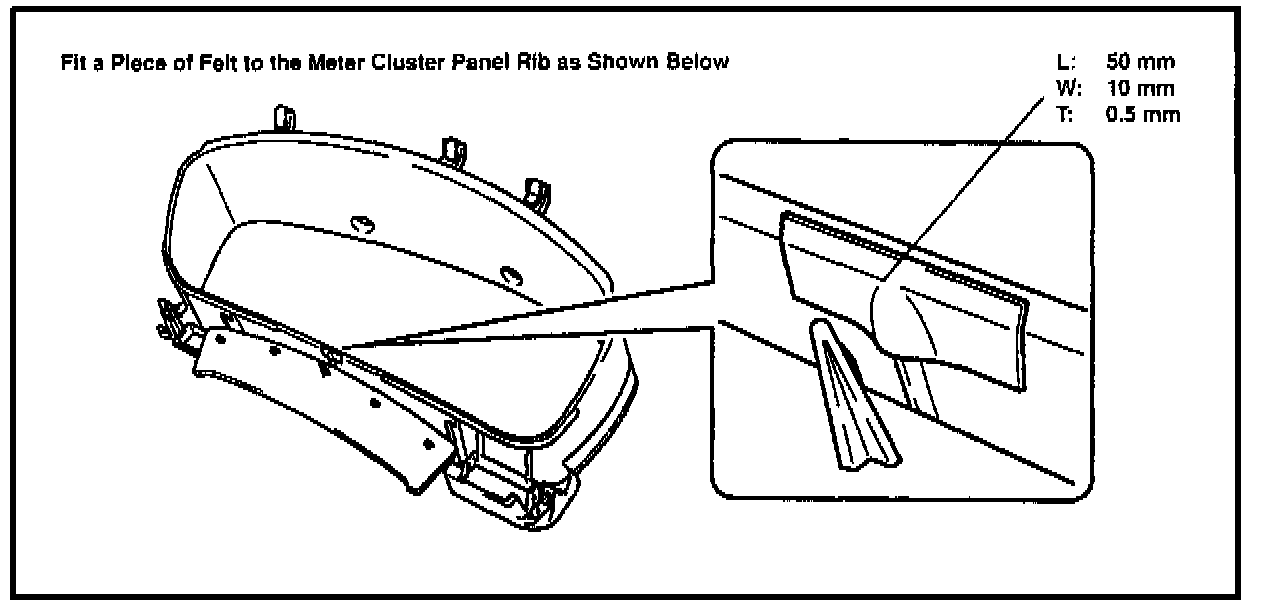 Fit a Piece of Felt to the Meter Cluster Panel Rib as Shown Below

L: 50 mm
W: 10 mm
T: 0.5 mm