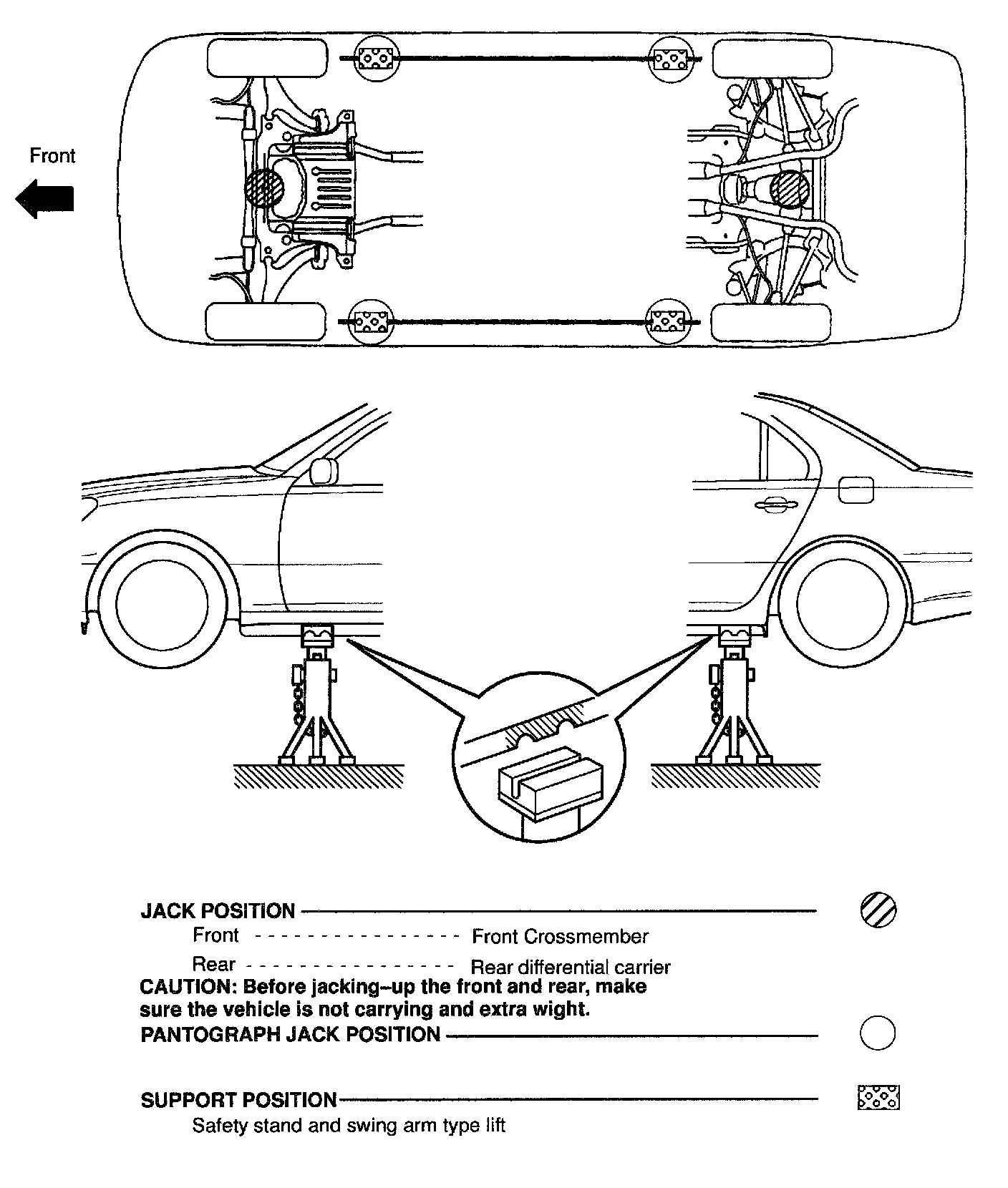 Front

JACK POSITION
Front - - - - - - - - - - - - - - - - Front Crossmember
Rear - - - - - - - - - - - - - - - - Rear differential carrier
CAUTION: Before jacking–up the front and rear, make sure the vehicle is not carrying and extra wight.
PANTOGRAPH JACK POSITION

SUPPORT POSITION
Safety stand and swing arm type lift