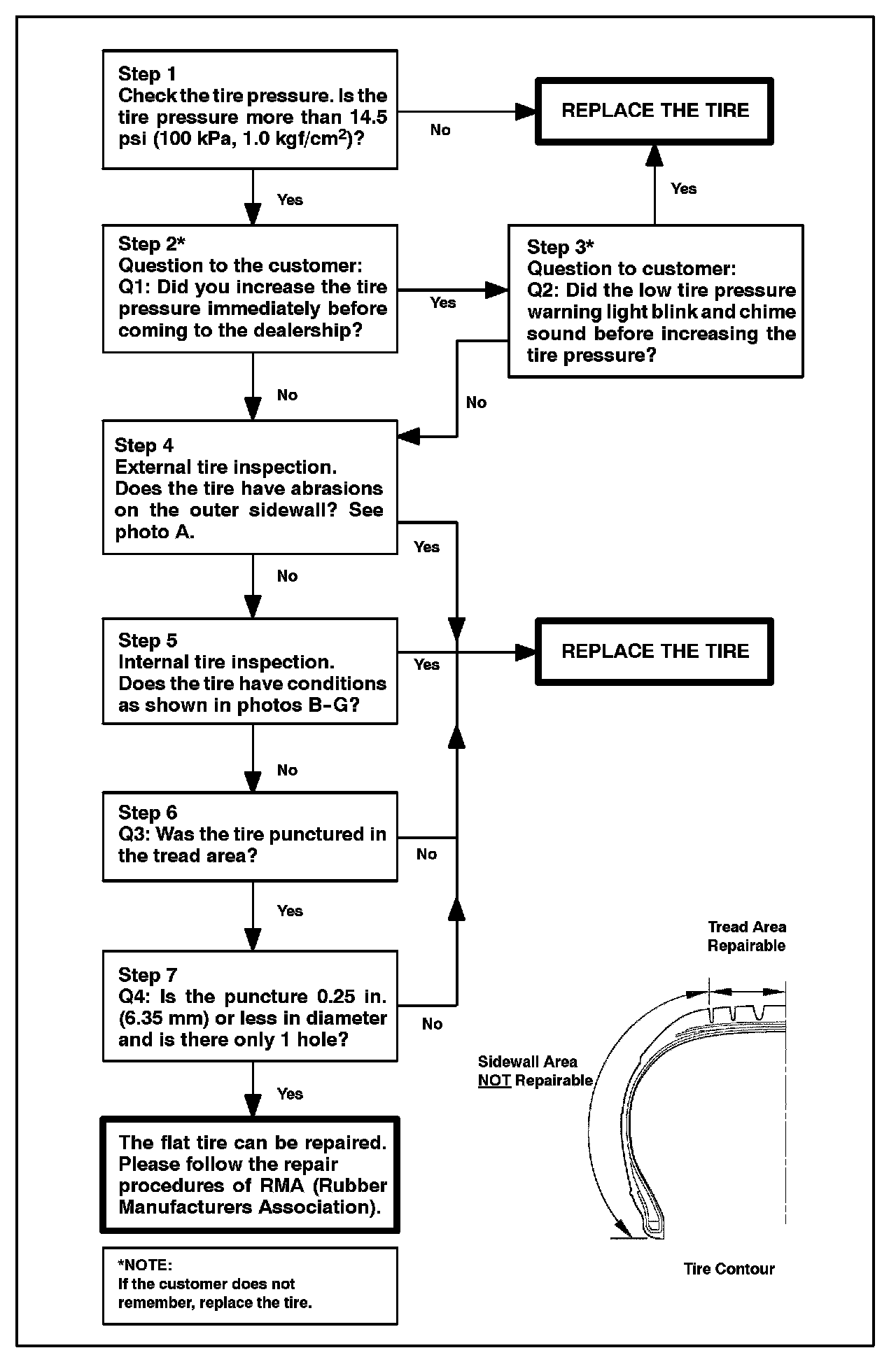 Step 1
Check the tire pressure. Is the tire pressure more than 14.5 psi (100 kPa, 1.0 kgf/cm$^2$)?

No

REPLACE THE TIRE

Yes

Yes

Step 2*
Question to the customer:
Q1: Did you increase the tire pressure immediately before coming to the dealership?

Yes

Step 3*
Question to customer:
Q2: Did the low tire pressure warning light blink and chime sound before increasing the tire pressure?

No

No

Step 4
External tire inspection.
Does the tire have abrasions on the outer sidewall? See photo A.

Yes

No

Step 5
Internal tire inspection.
Does the tire have conditions as shown in photos B-G?

Yes

REPLACE THE TIRE

No

Step 6
Q3: Was the tire punctured in the tread area?

No

Yes

Step 7
Q4: Is the puncture 0.25 in. (6.35 mm) or less in diameter and is there only 1 hole?

No

Yes

The flat tire can be repaired. Please follow the repair procedures of RMA (Rubber Manufacturers Association).

*NOTE:
If the customer does not remember, replace the tire.

Tread Area
Repairable

Sidewall Area
NOT Repairable

Tire Contour