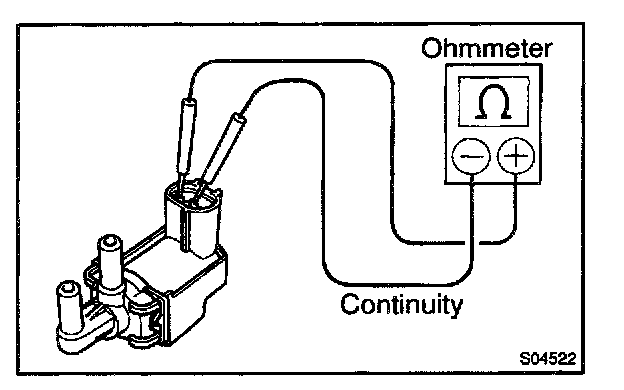 Ohmmeter

$\Omega$

$-$ $+$

Continuity

S04522