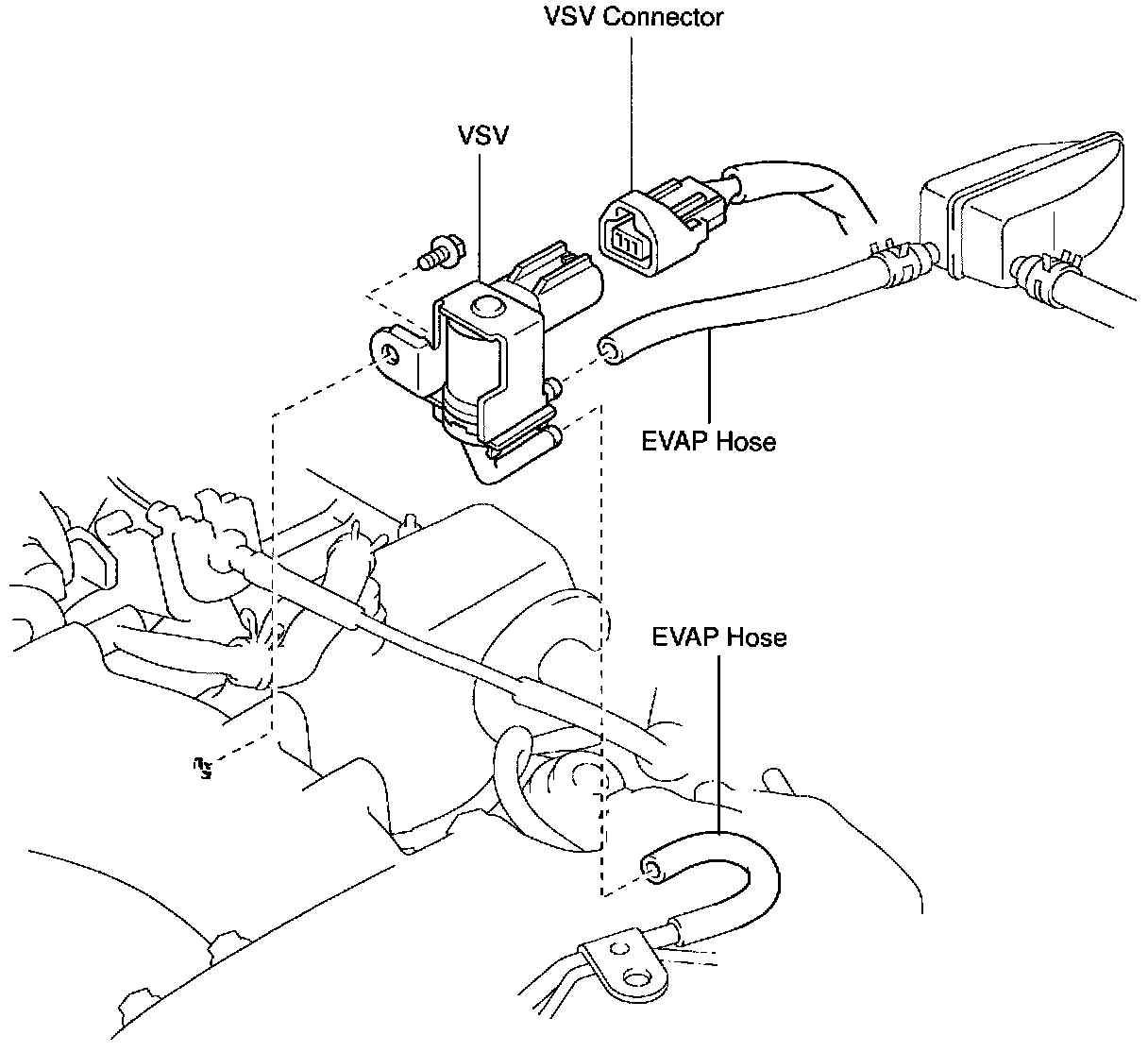 VSV Connector

VSV

EVAP Hose

EVAP Hose