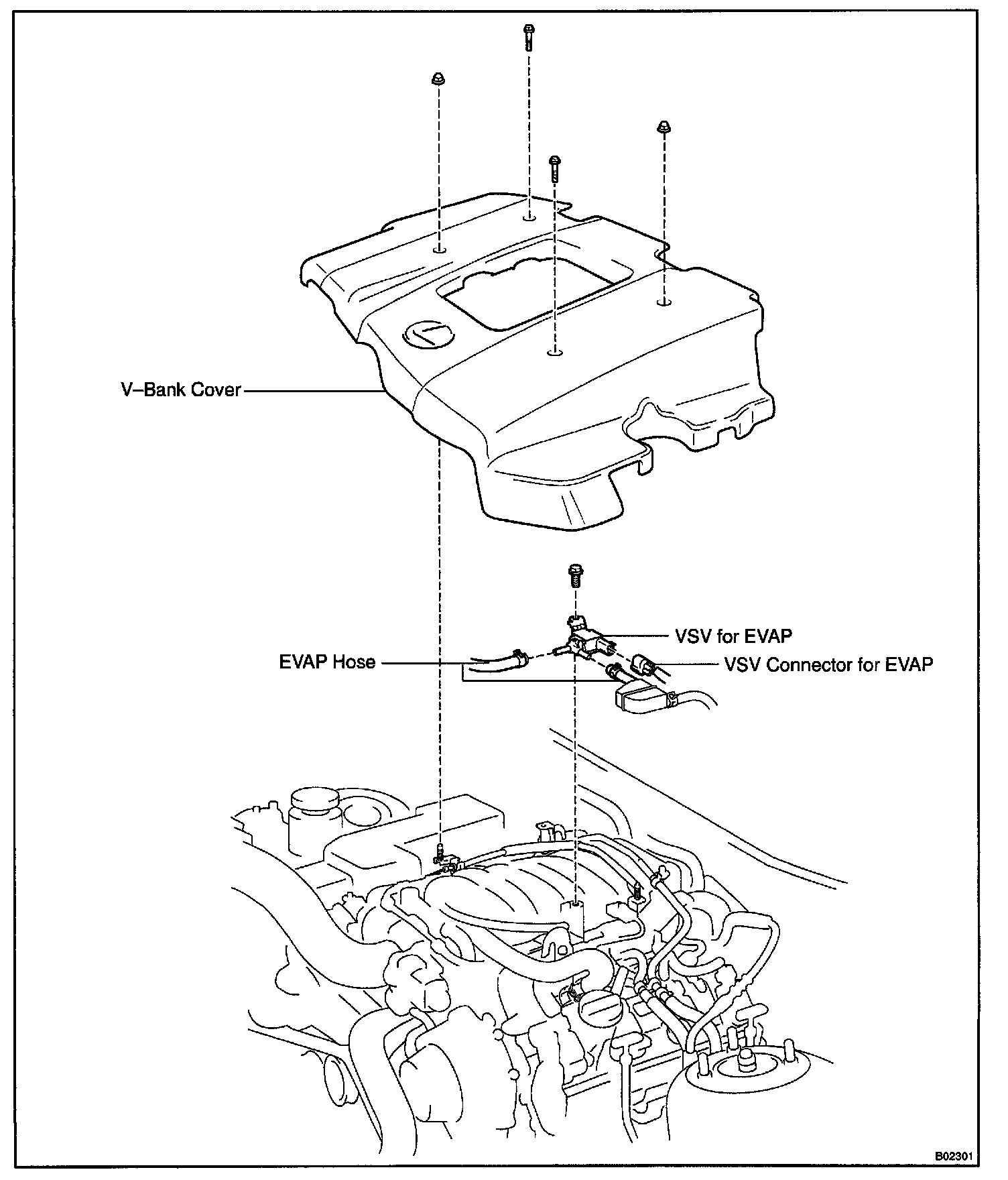 V–Bank Cover

VSV for EVAP

EVAP Hose

VSV Connector for EVAP

B02301