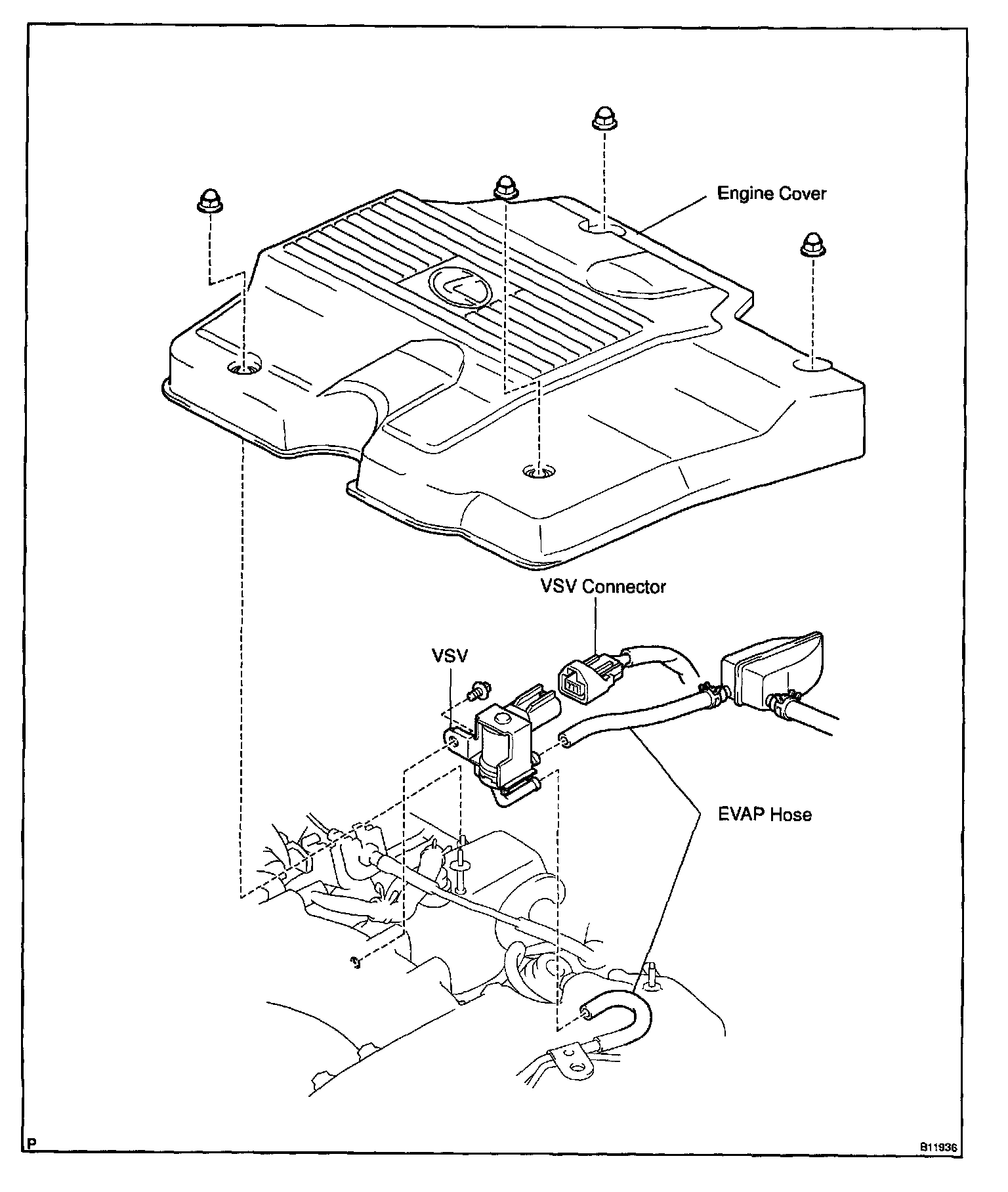 Engine Cover

VSV Connector

VSV

EVAP Hose

P

B11936