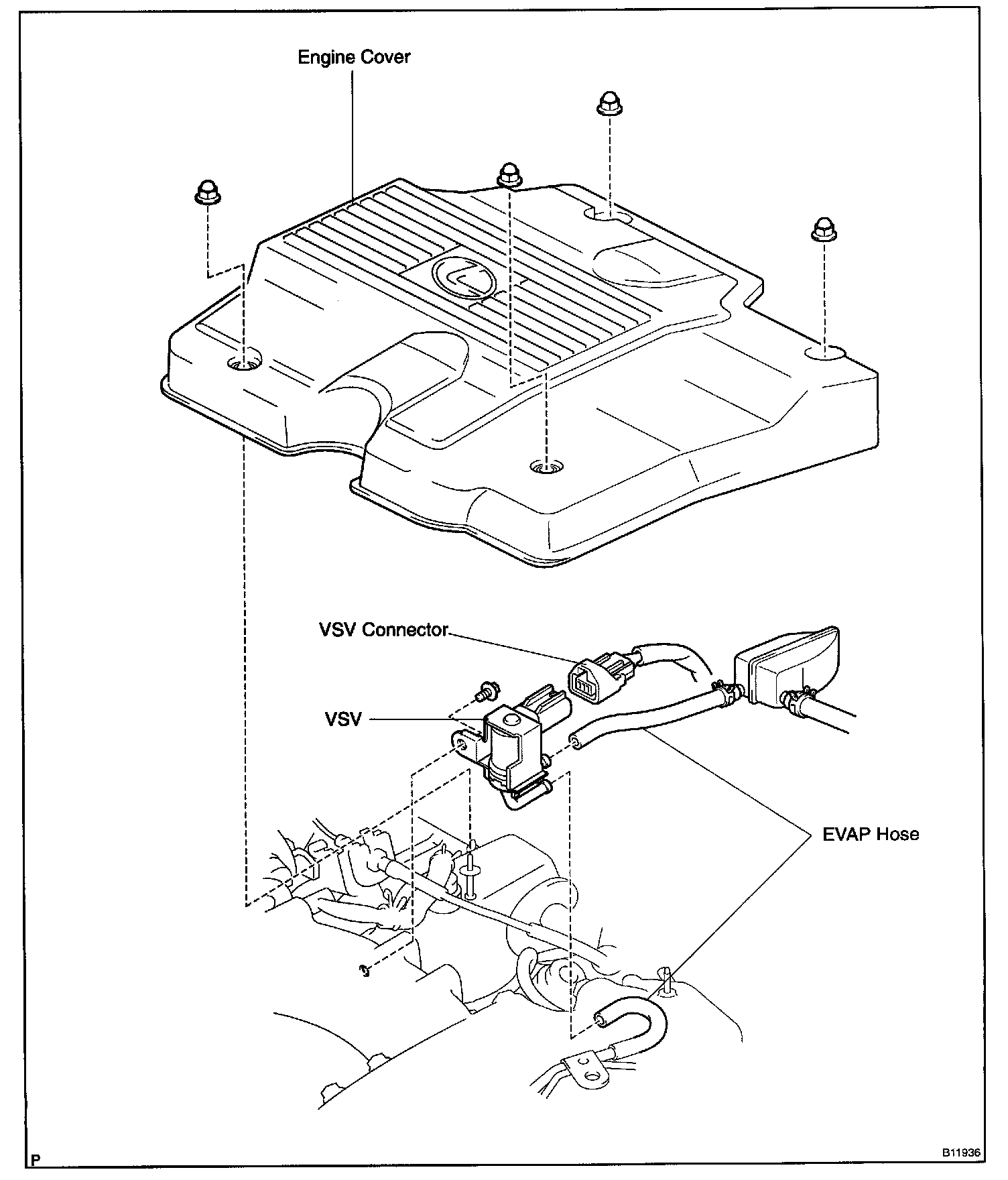 Engine Cover

VSV Connector

VSV

EVAP Hose

P

B11936