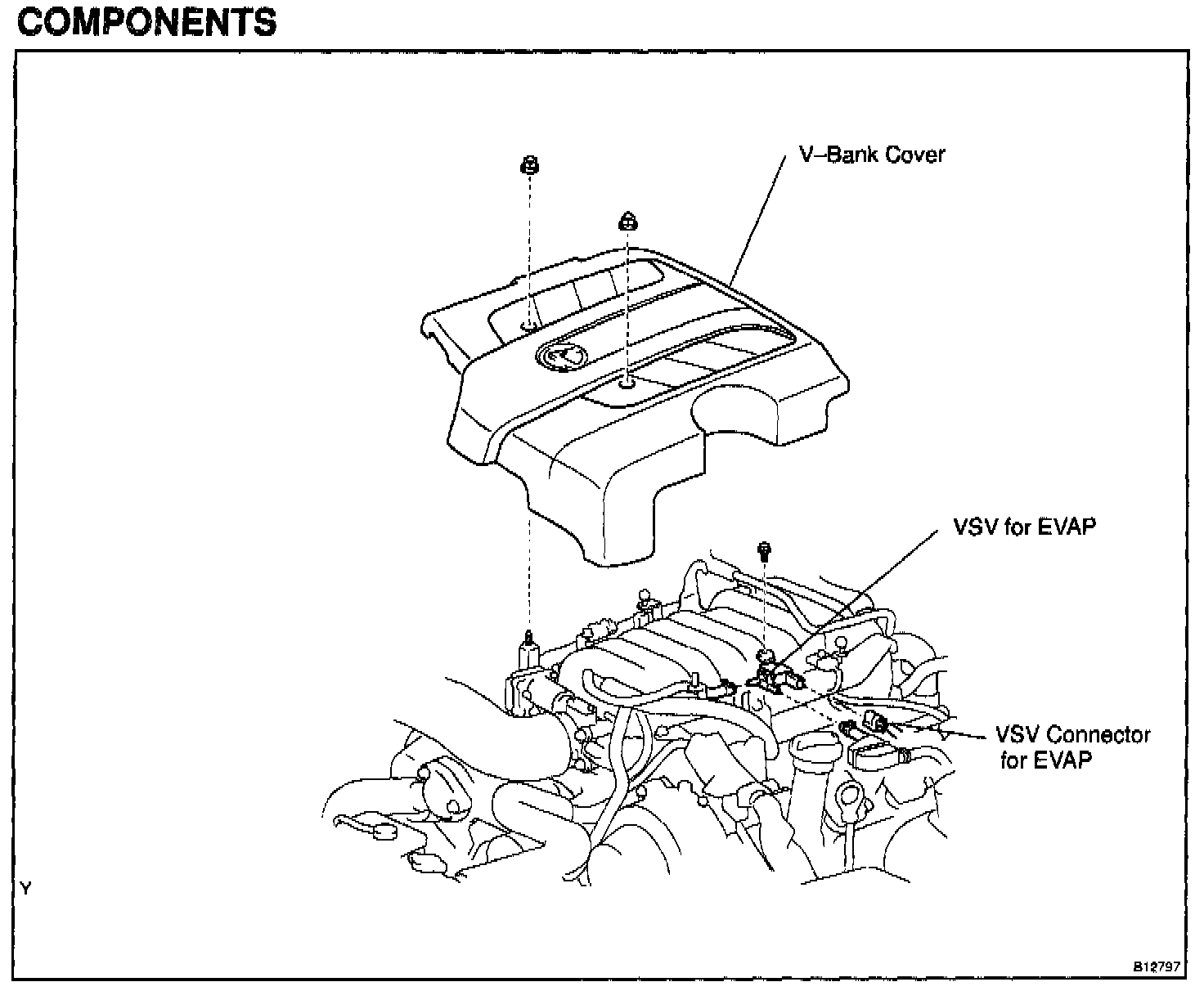 COMPONENTS

V–Bank Cover

VSV for EVAP

VSV Connector for EVAP

Y

B12797