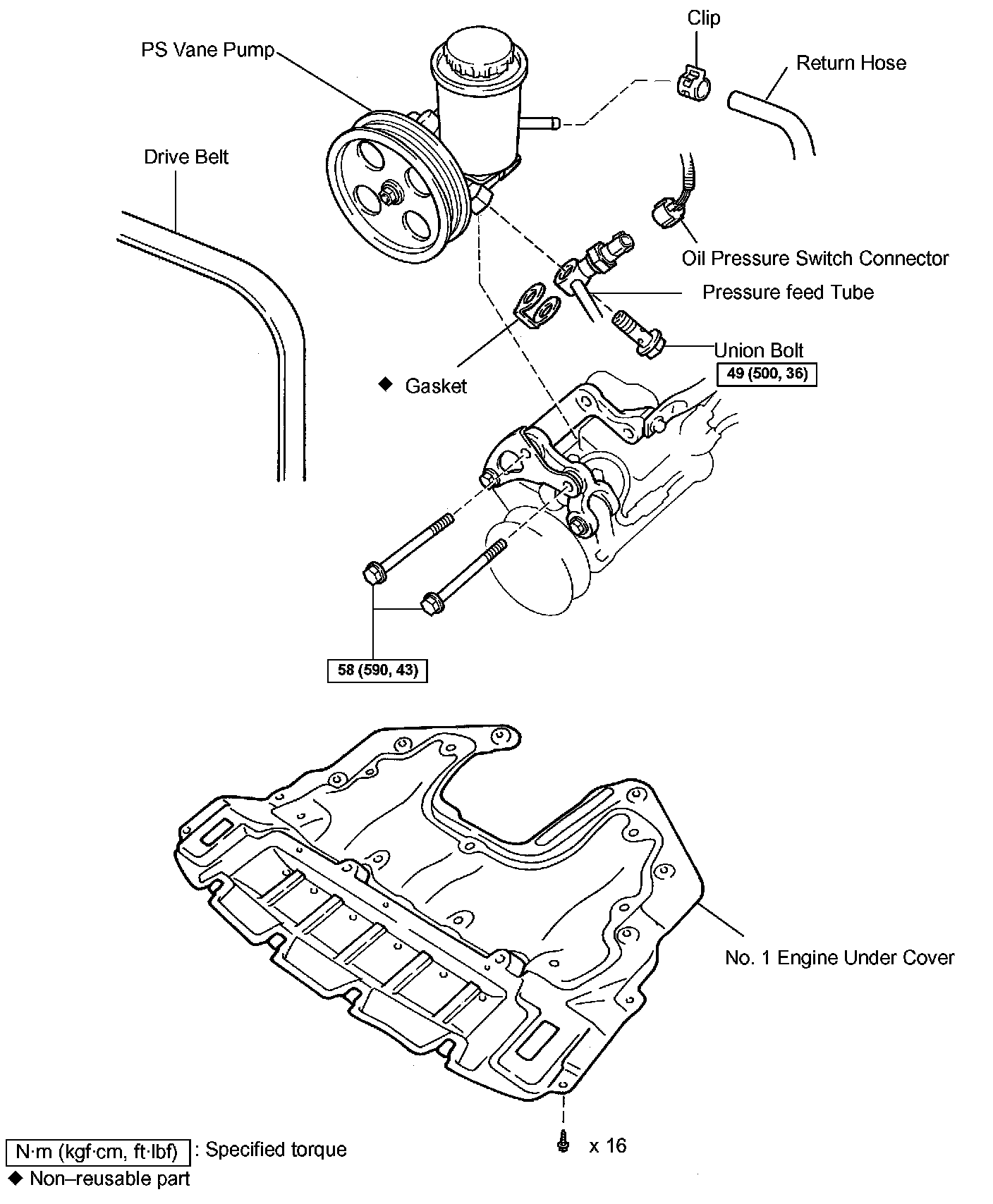 Clip

PS Vane Pump

Return Hose

Drive Belt

Oil Pressure Switch Connector

Pressure feed Tube

Union Bolt

49 (500, 36)

◆ Gasket

58 (590, 43)

No. 1 Engine Under Cover

x 16

N·m (kgf·cm, ft·lbf) : Specified torque

◆ Non–reusable part