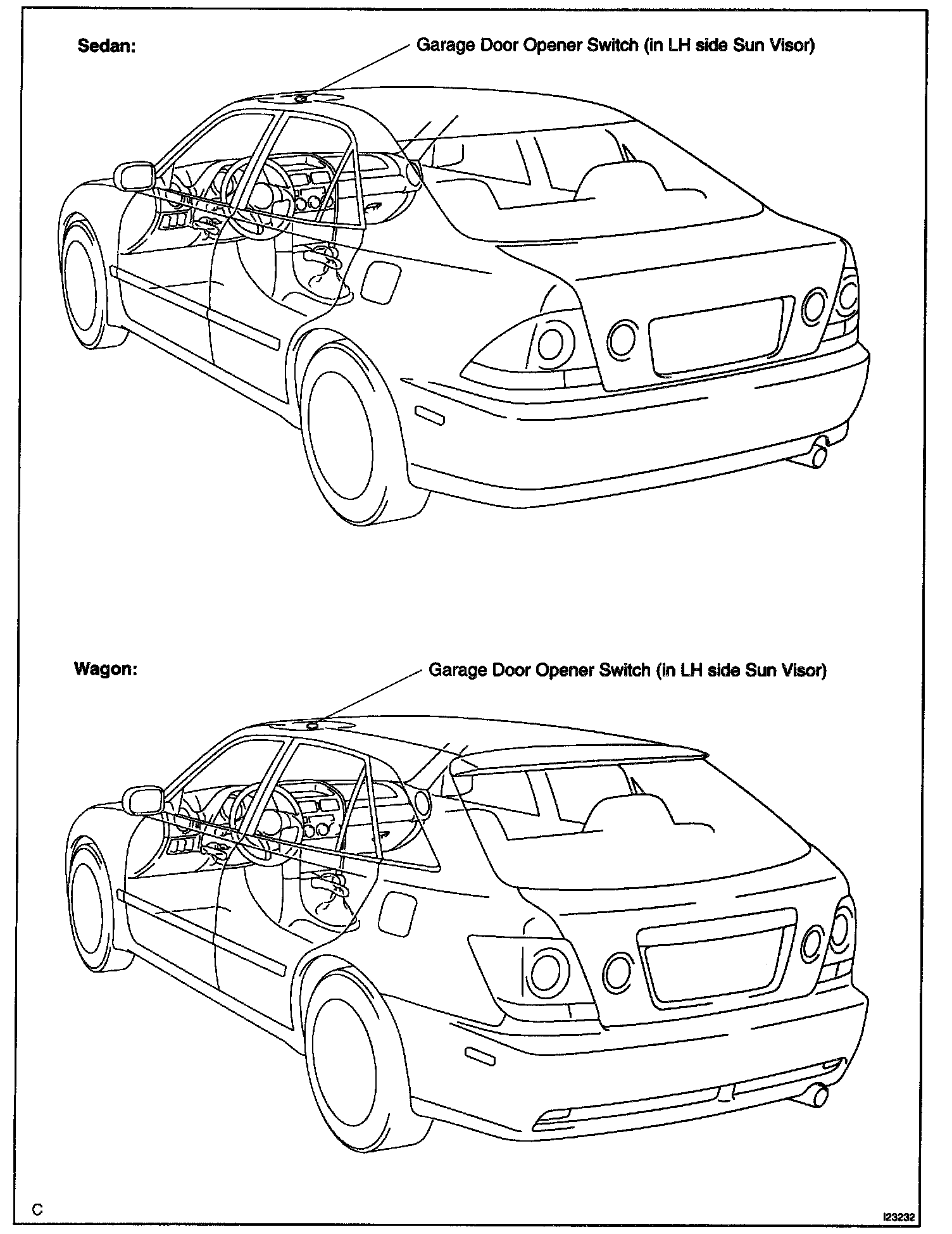 Sedan:

Garage Door Opener Switch (in LH side Sun Visor)

Wagon:

Garage Door Opener Switch (in LH side Sun Visor)

C

I23232