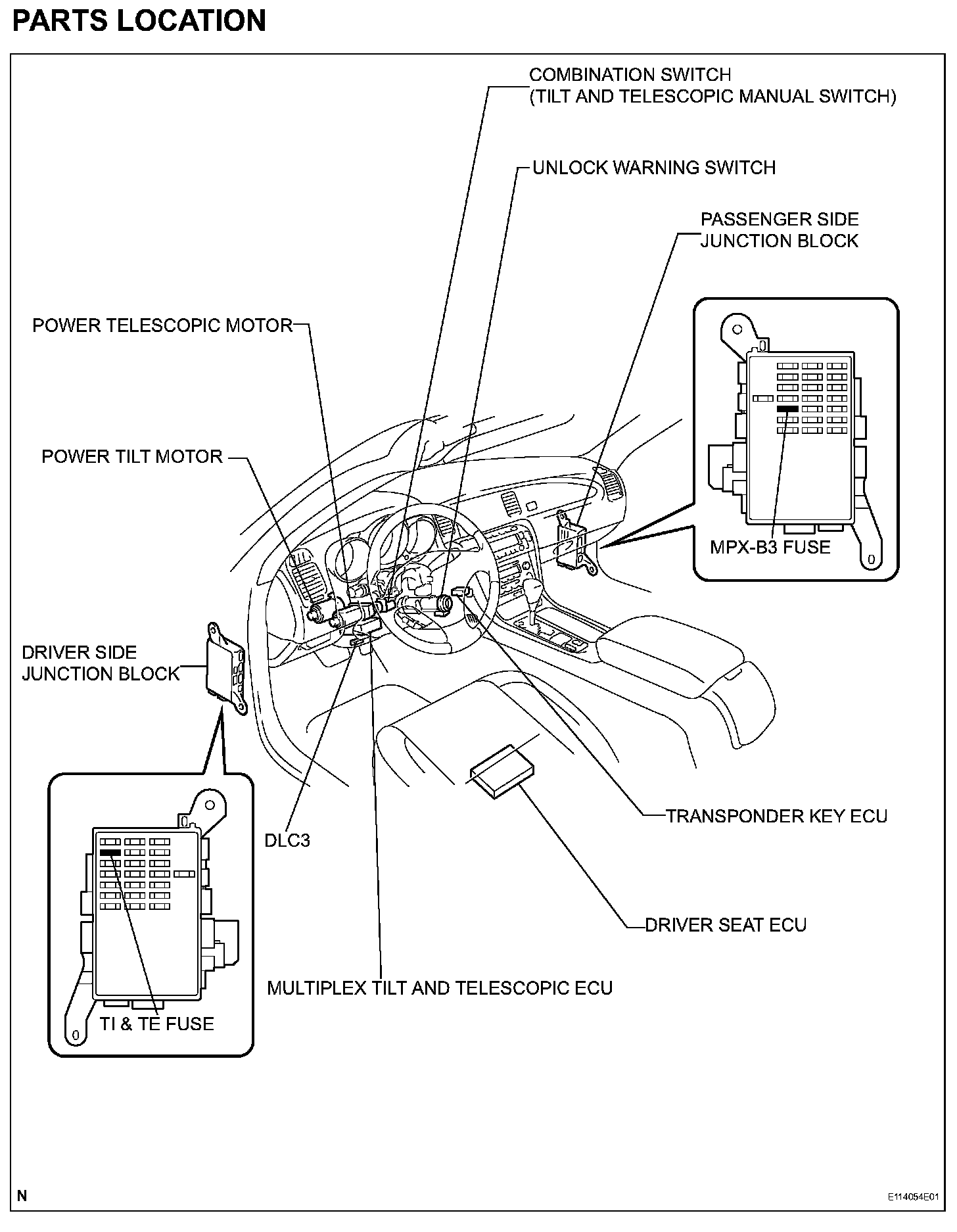 PARTS LOCATION

COMBINATION SWITCH
(TILT AND TELESCOPIC MANUAL SWITCH)

UNLOCK WARNING SWITCH

PASSENGER SIDE
JUNCTION BLOCK

POWER TELESCOPIC MOTOR

POWER TILT MOTOR

MPX-B3 FUSE

DRIVER SIDE
JUNCTION BLOCK

TRANSPONDER KEY ECU

DLC3

DRIVER SEAT ECU

MULTIPLEX TILT AND TELESCOPIC ECU

TI & TE FUSE

N

E114054E01