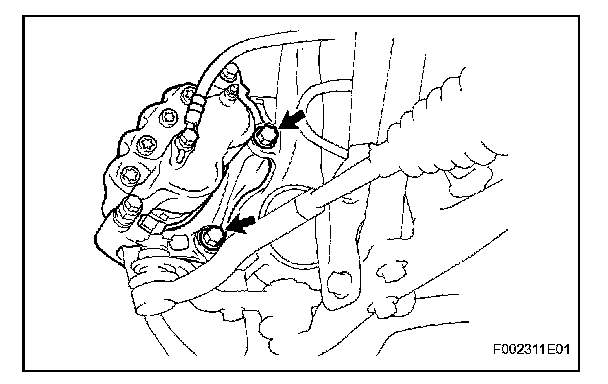 F002311E01