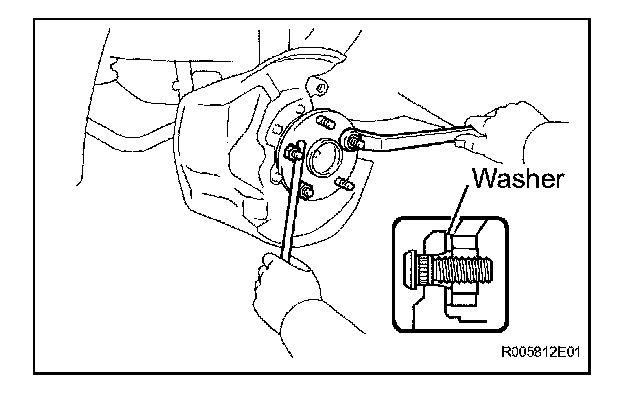 Washer

R005812E01