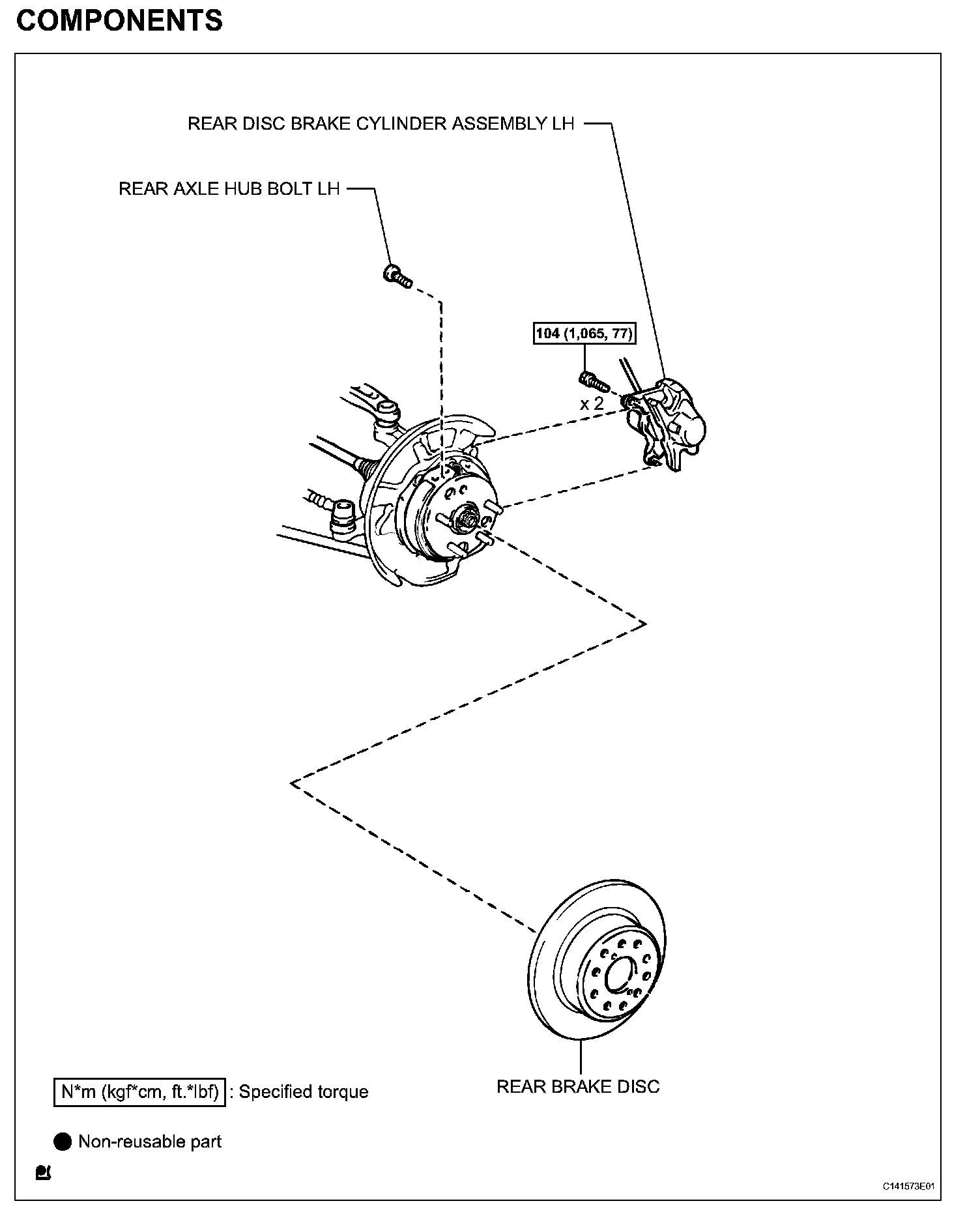 COMPONENTS

REAR DISC BRAKE CYLINDER ASSEMBLY LH

REAR AXLE HUB BOLT LH

104 (1,065, 77)

x 2

REAR BRAKE DISC

N*m (kgf*cm, ft.*lbf) : Specified torque

Non-reusable part

C141573E01