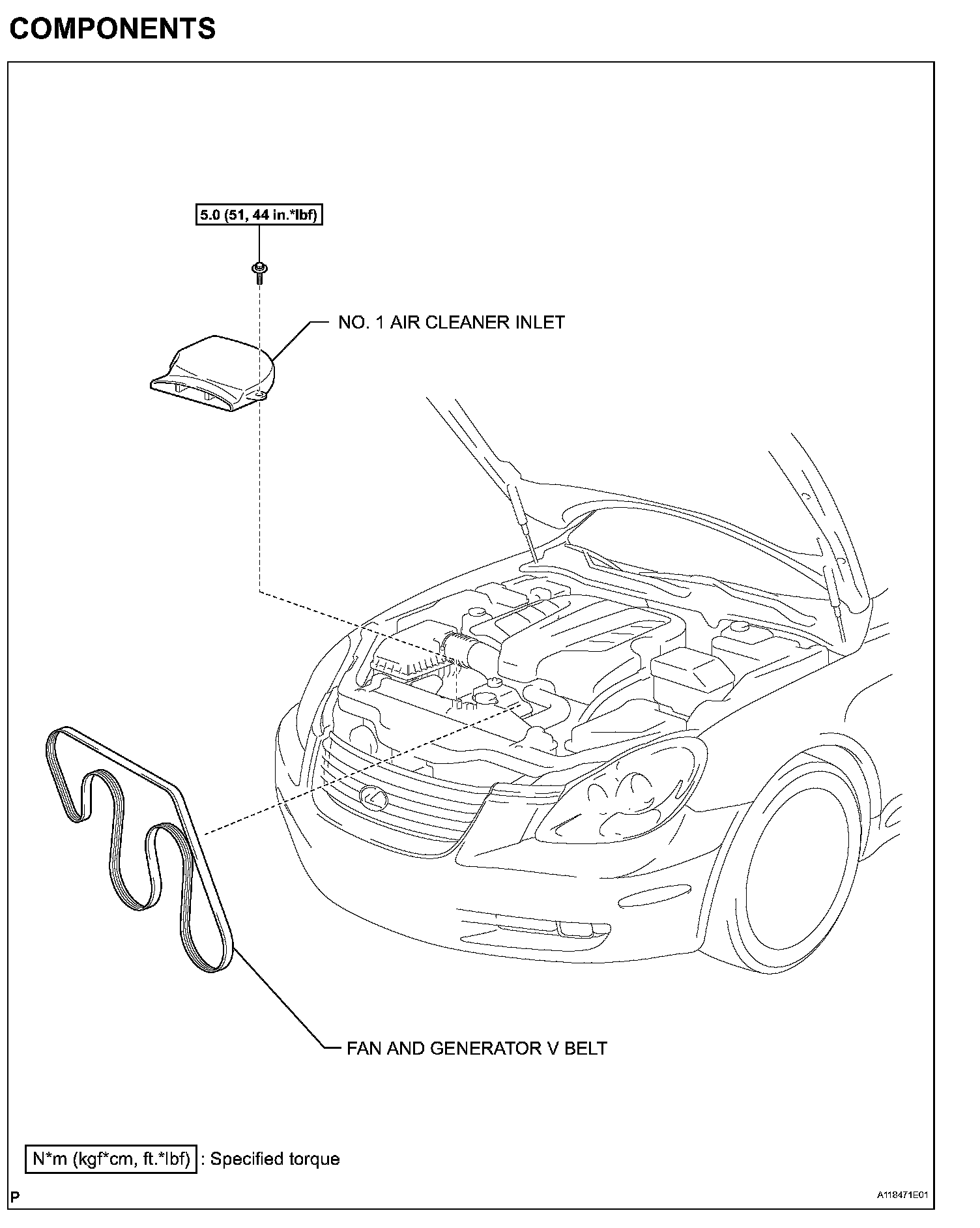 COMPONENTS

5.0 (51, 44 in.*lbf)

NO. 1 AIR CLEANER INLET

FAN AND GENERATOR V BELT

N*m (kgf*cm, ft.*lbf) : Specified torque

P

A118471E01