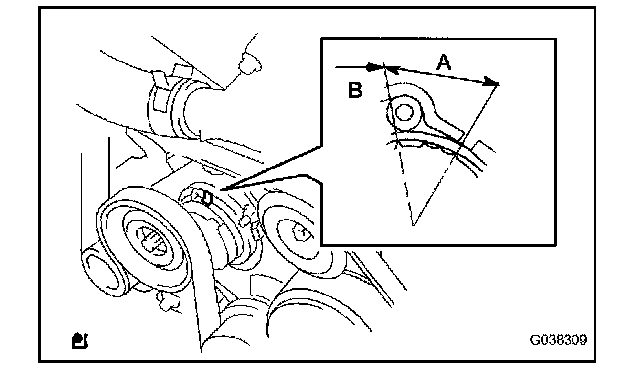 A
B
G038309