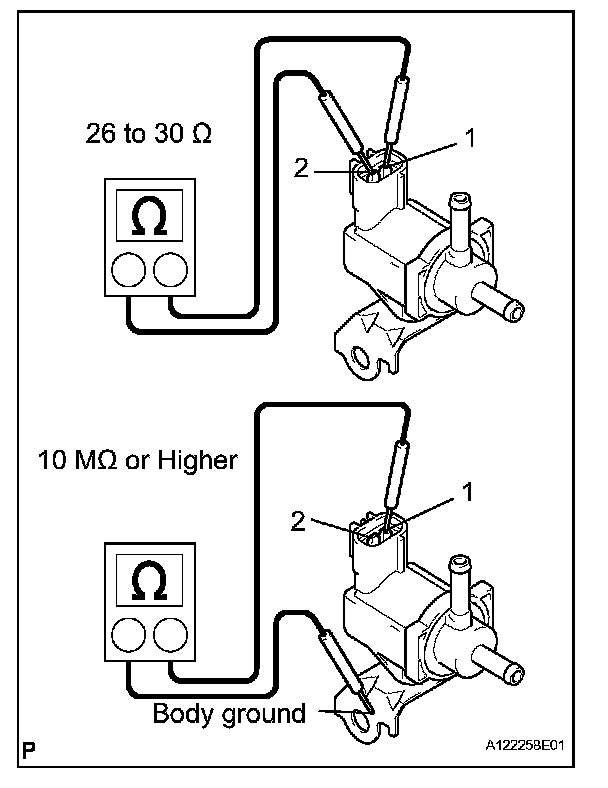 26 to 30 Ω

2

1

Ω

10 MΩ or Higher

2

1

Ω

Body ground

P

A122258E01