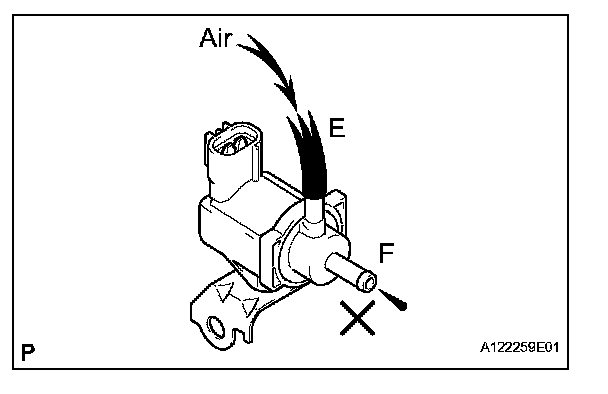 Air
E
F
P
A122259E01