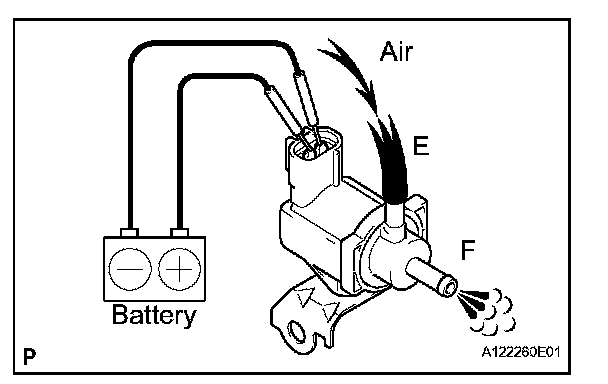 Air

E

F

Battery

P

A122260E01