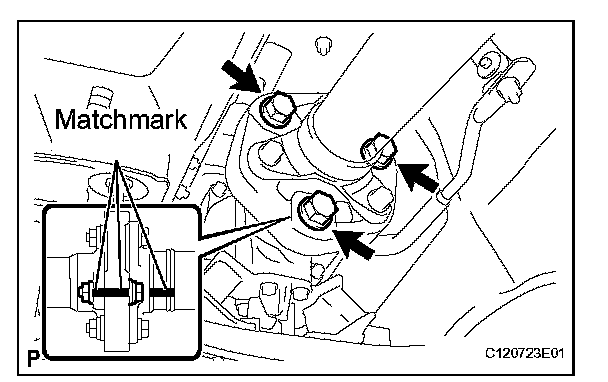 Matchmark

P

C120723E01