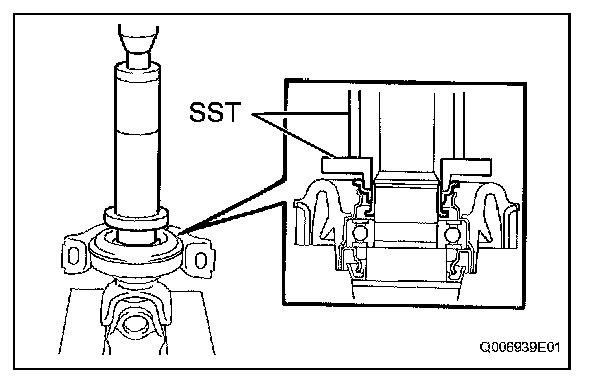 SST

Q006939E01