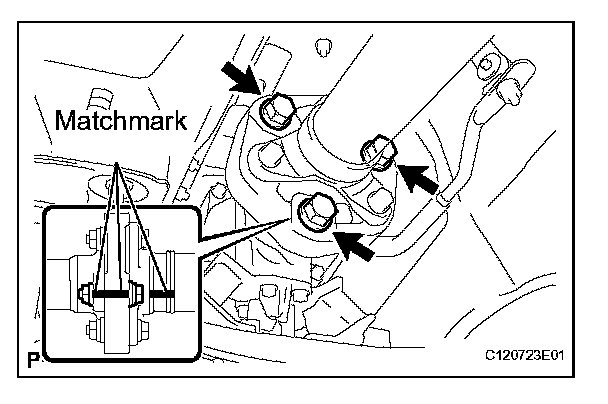 Matchmark

P

C120723E01