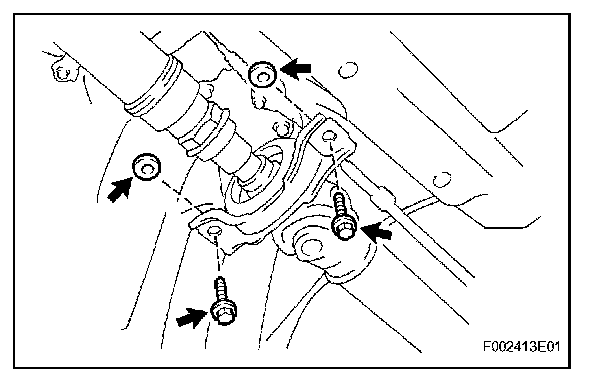 F002413E01