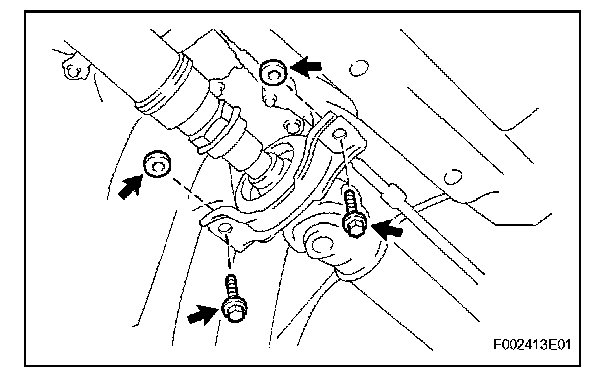 F002413E01