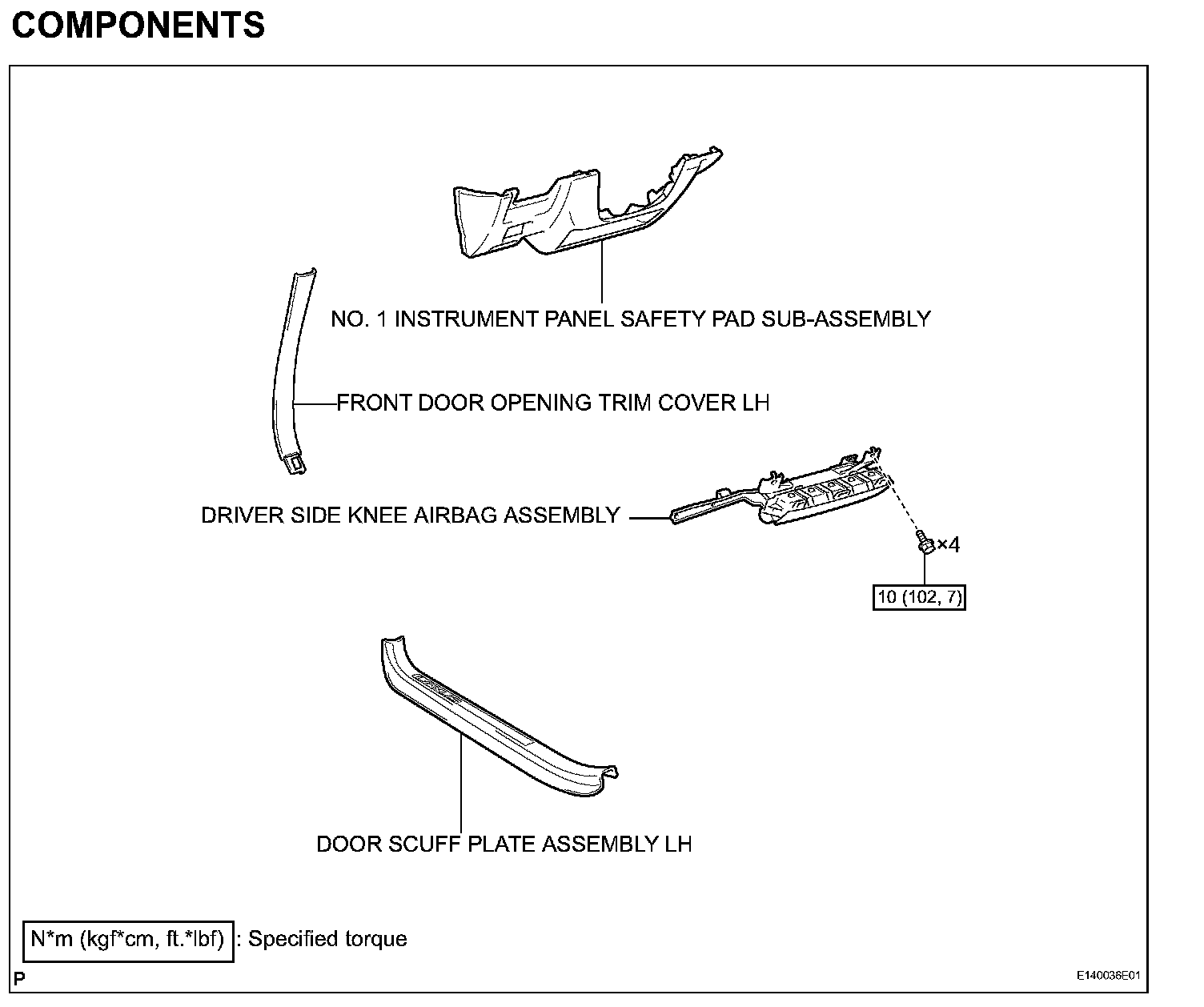 COMPONENTS

NO. 1 INSTRUMENT PANEL SAFETY PAD SUB-ASSEMBLY

FRONT DOOR OPENING TRIM COVER LH

DRIVER SIDE KNEE AIRBAG ASSEMBLY

×4

10 (102, 7)

DOOR SCUFF PLATE ASSEMBLY LH

N*m (kgf*cm, ft.*lbf) : Specified torque

P

E140036E01