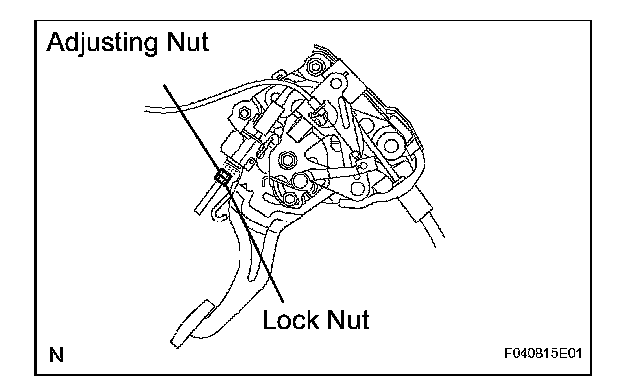 Adjusting Nut

Lock Nut

N

F040815E01