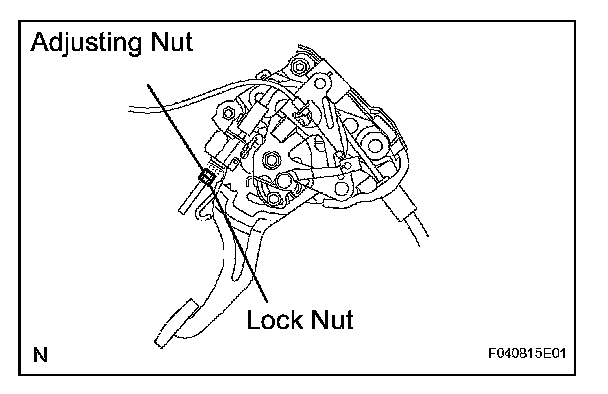 Adjusting Nut

Lock Nut

N

F040815E01