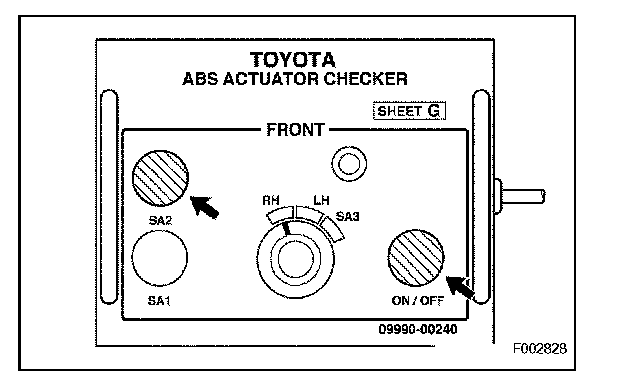 TOYOTA
ABS ACTUATOR CHECKER

SHEET G

FRONT

RH LH SA3

SA2

SA1

ON / OFF

09990-00240

F002828