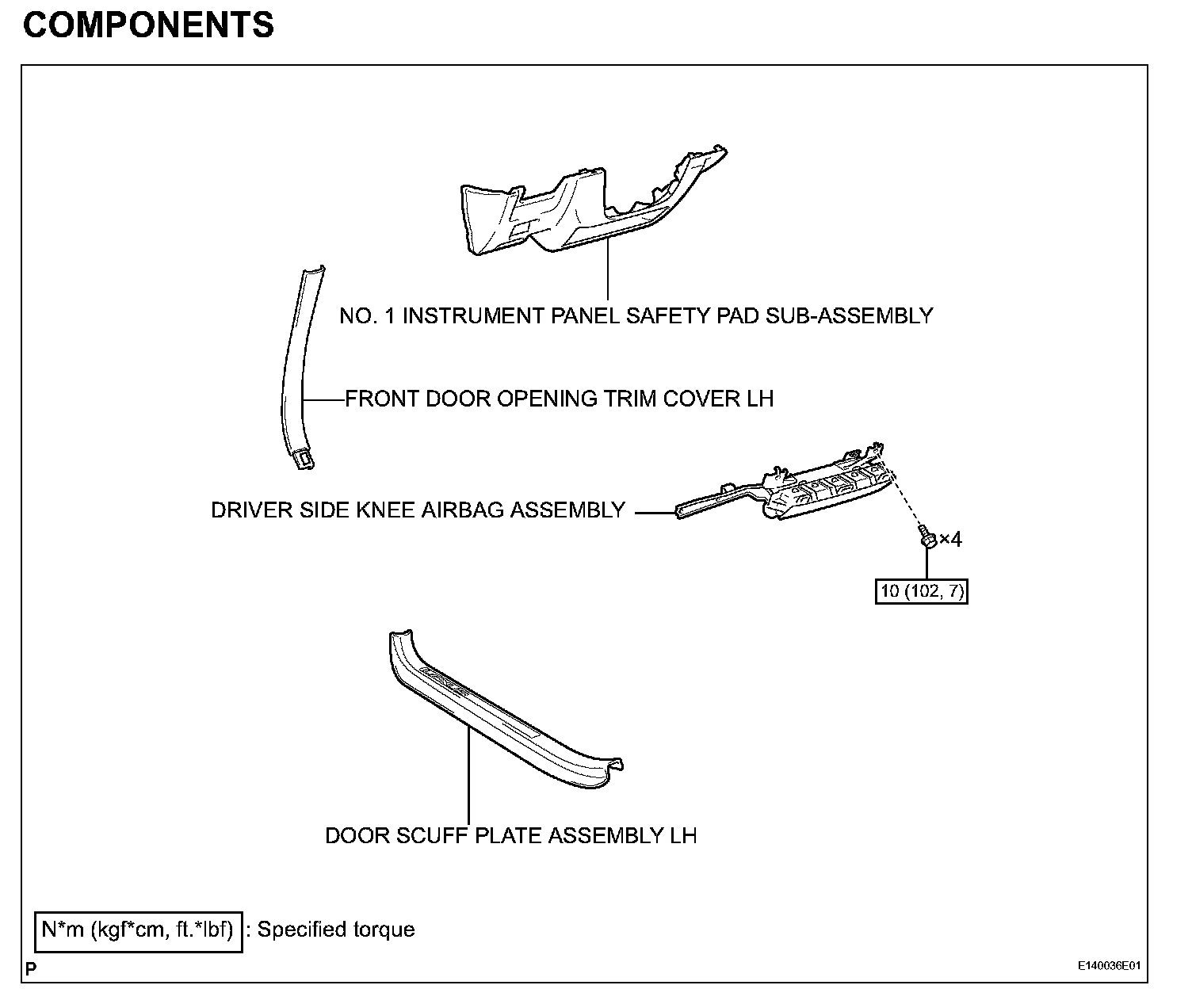 COMPONENTS

NO. 1 INSTRUMENT PANEL SAFETY PAD SUB-ASSEMBLY

FRONT DOOR OPENING TRIM COVER LH

DRIVER SIDE KNEE AIRBAG ASSEMBLY

×4

10 (102, 7)

DOOR SCUFF PLATE ASSEMBLY LH

N*m (kgf*cm, ft.*lbf) : Specified torque

P

E140036E01