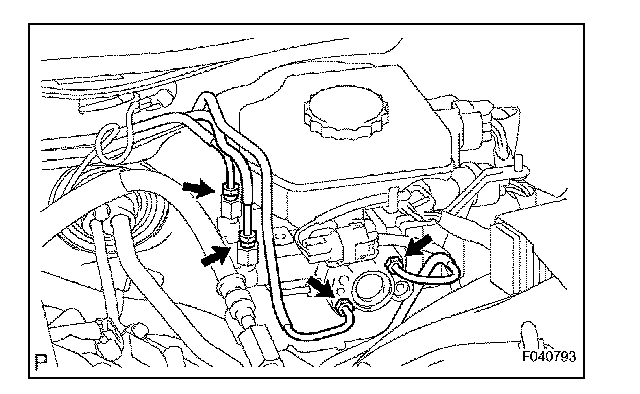 P
F040793