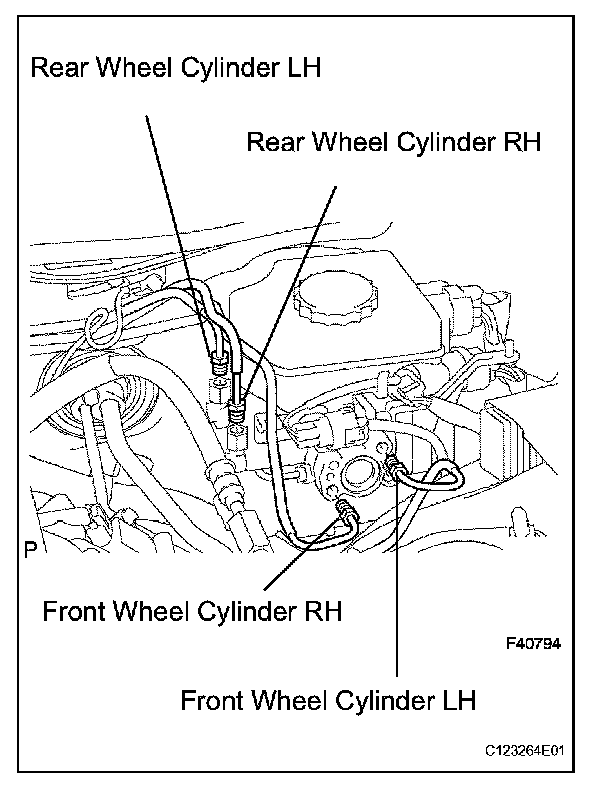 Rear Wheel Cylinder LH

Rear Wheel Cylinder RH

P

Front Wheel Cylinder RH

F40794

Front Wheel Cylinder LH

C123264E01