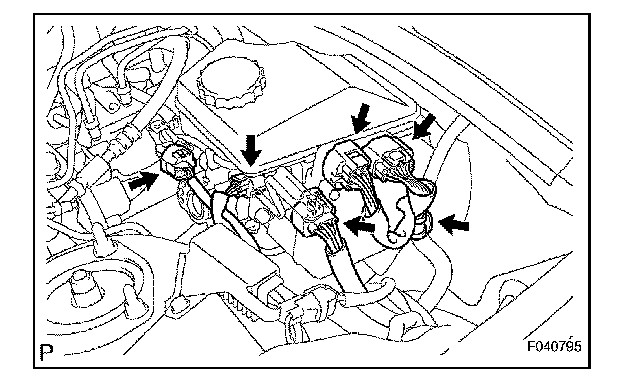 P

F040795