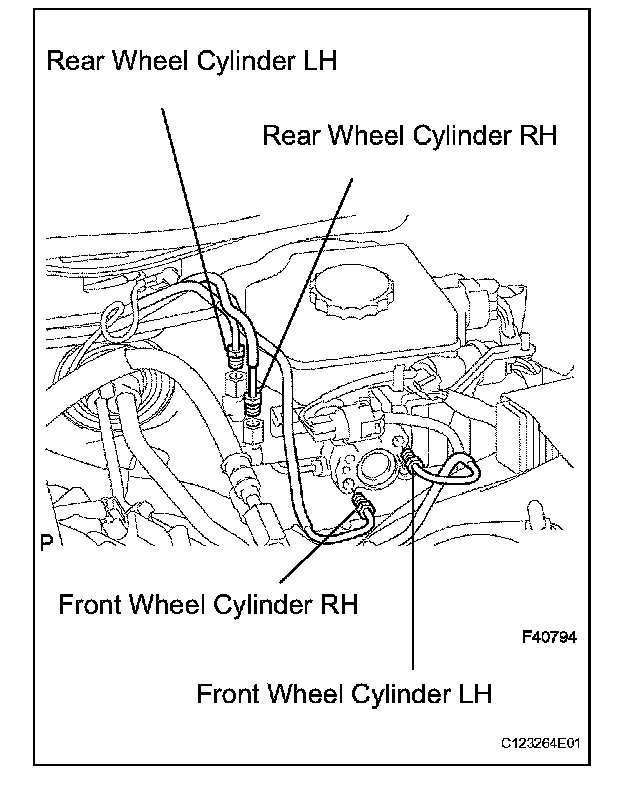 Rear Wheel Cylinder LH

Rear Wheel Cylinder RH

P

Front Wheel Cylinder RH

F40794

Front Wheel Cylinder LH

C123264E01