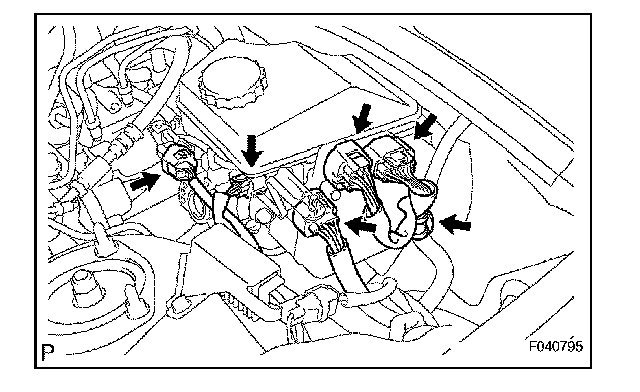 P

F040795