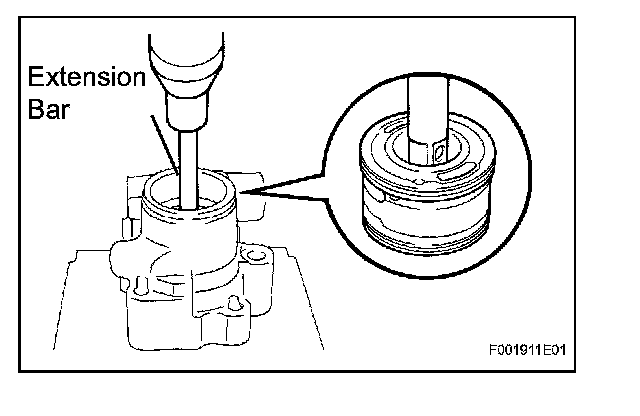 Extension Bar

F001911E01