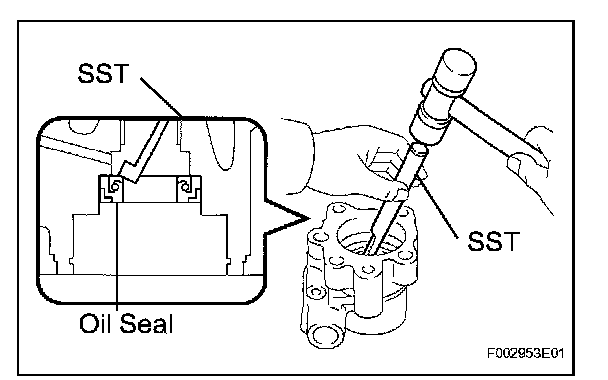 SST

SST

Oil Seal

F002953E01