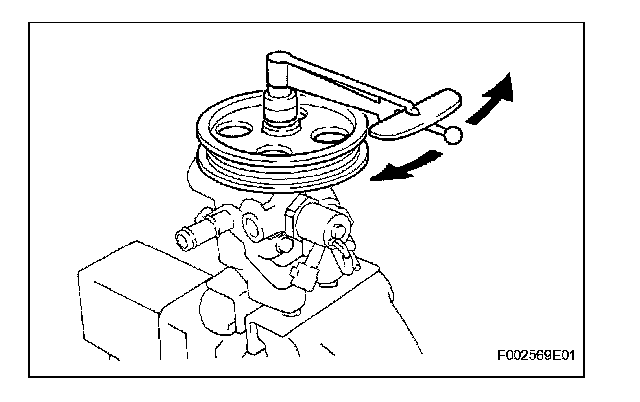 F002569E01