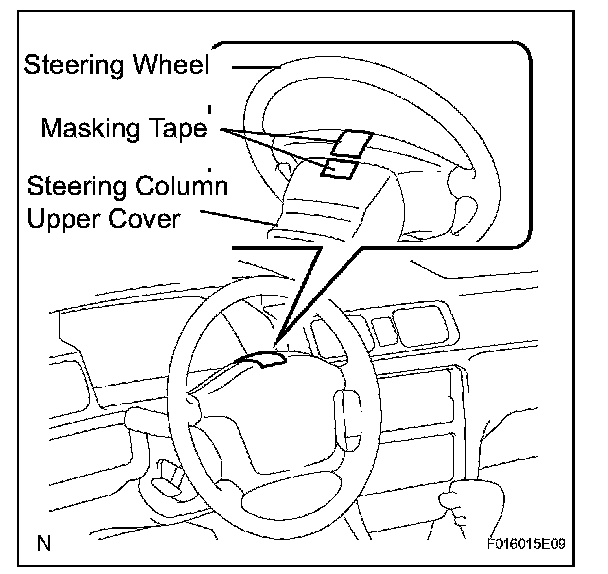 Steering Wheel

Masking Tape

Steering Column Upper Cover

N

F016015E09