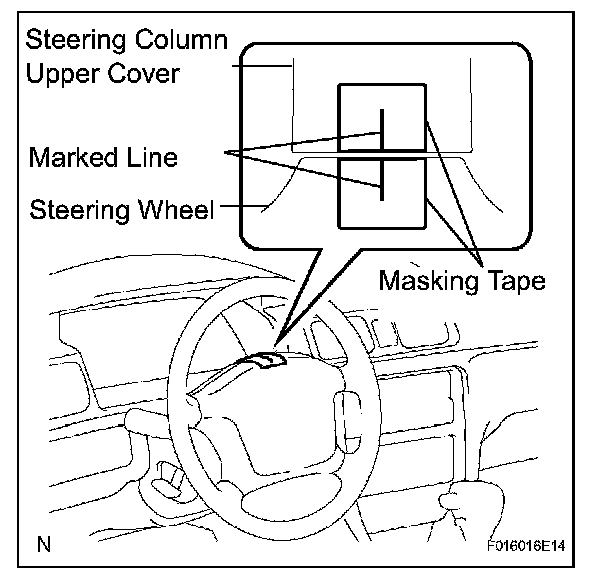 Steering Column Upper Cover

Marked Line

Steering Wheel

Masking Tape

N

F016016E14