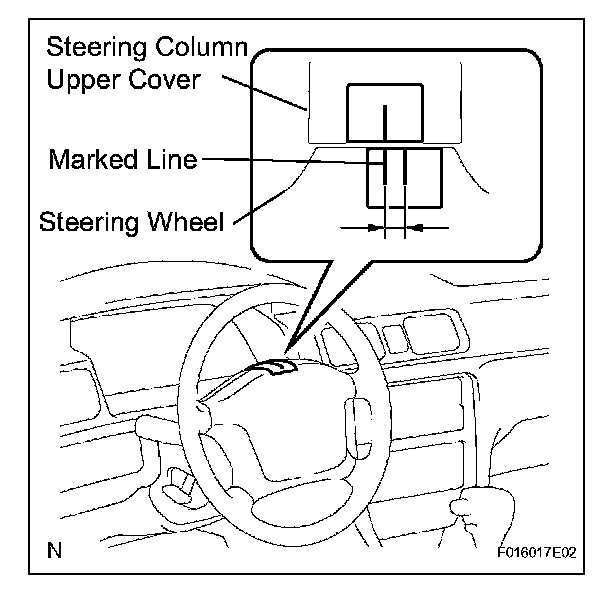 Steering Column Upper Cover

Marked Line

Steering Wheel

N

F016017E02