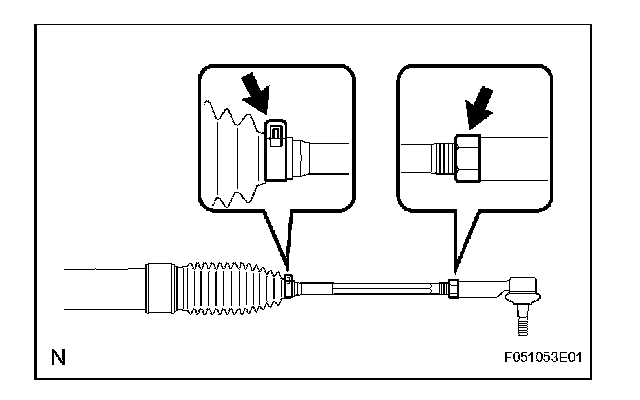 N

F051053E01