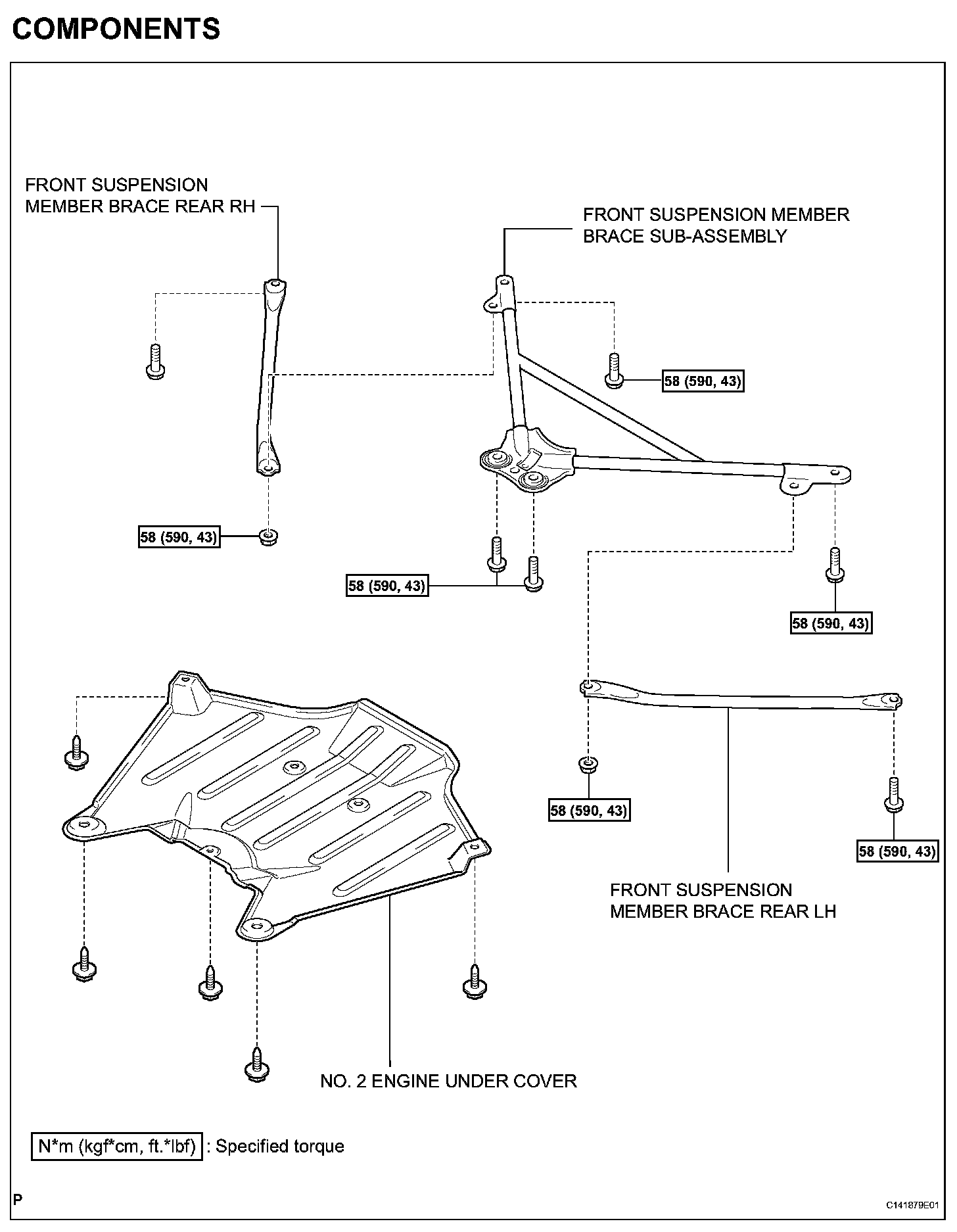 COMPONENTS

FRONT SUSPENSION MEMBER BRACE REAR RH

FRONT SUSPENSION MEMBER BRACE SUB-ASSEMBLY

58 (590, 43)

58 (590, 43)

58 (590, 43)

58 (590, 43)

58 (590, 43)

58 (590, 43)

FRONT SUSPENSION MEMBER BRACE REAR LH

NO. 2 ENGINE UNDER COVER

N*m (kgf*cm, ft.*lbf) : Specified torque

P

C141879E01