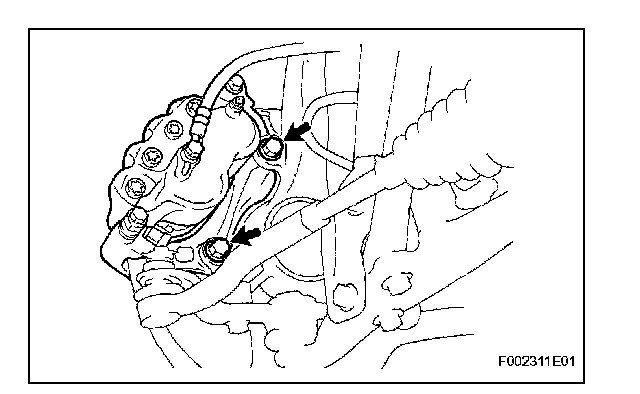 F002311E01