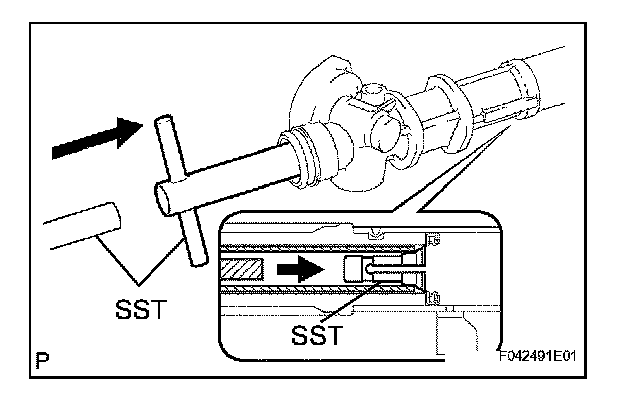 SST

SST

P

F042491E01