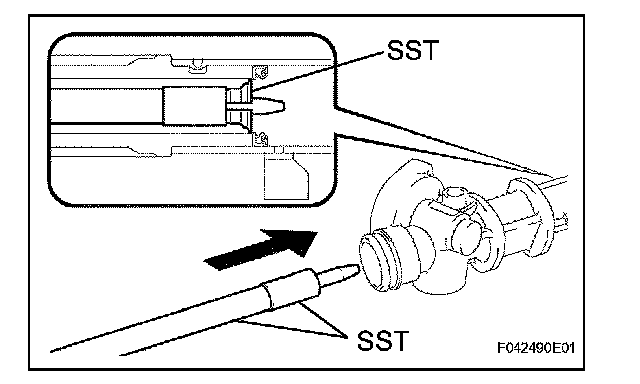 SST

SST

F042490E01