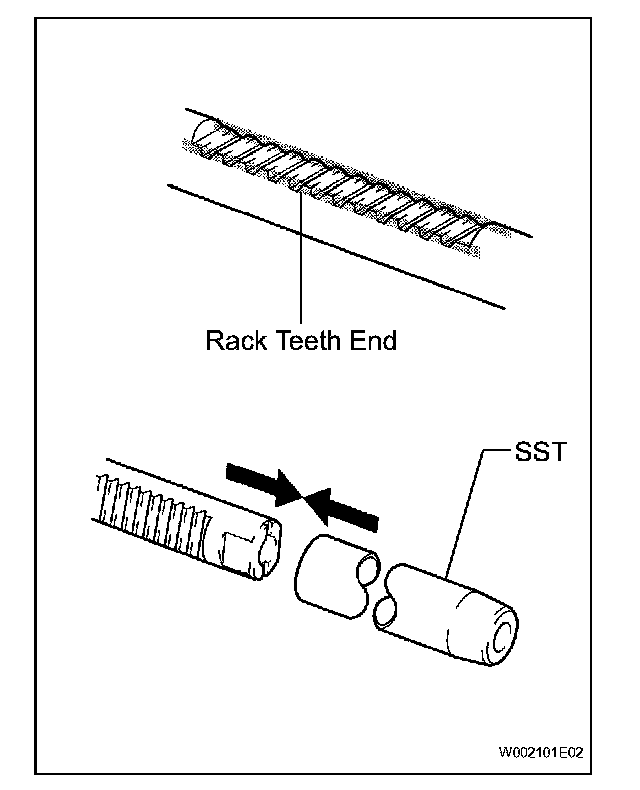 Rack Teeth End

SST

W002101E02