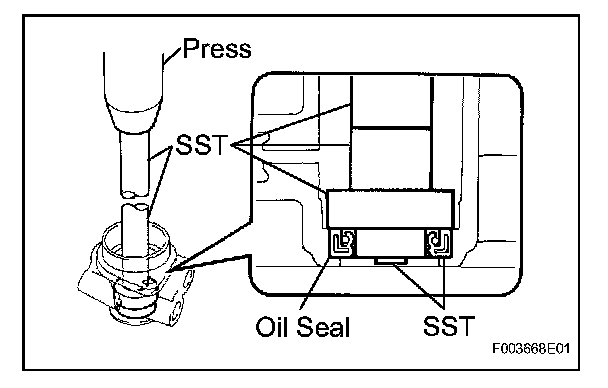 Press

SST

Oil Seal

SST

F003668E01