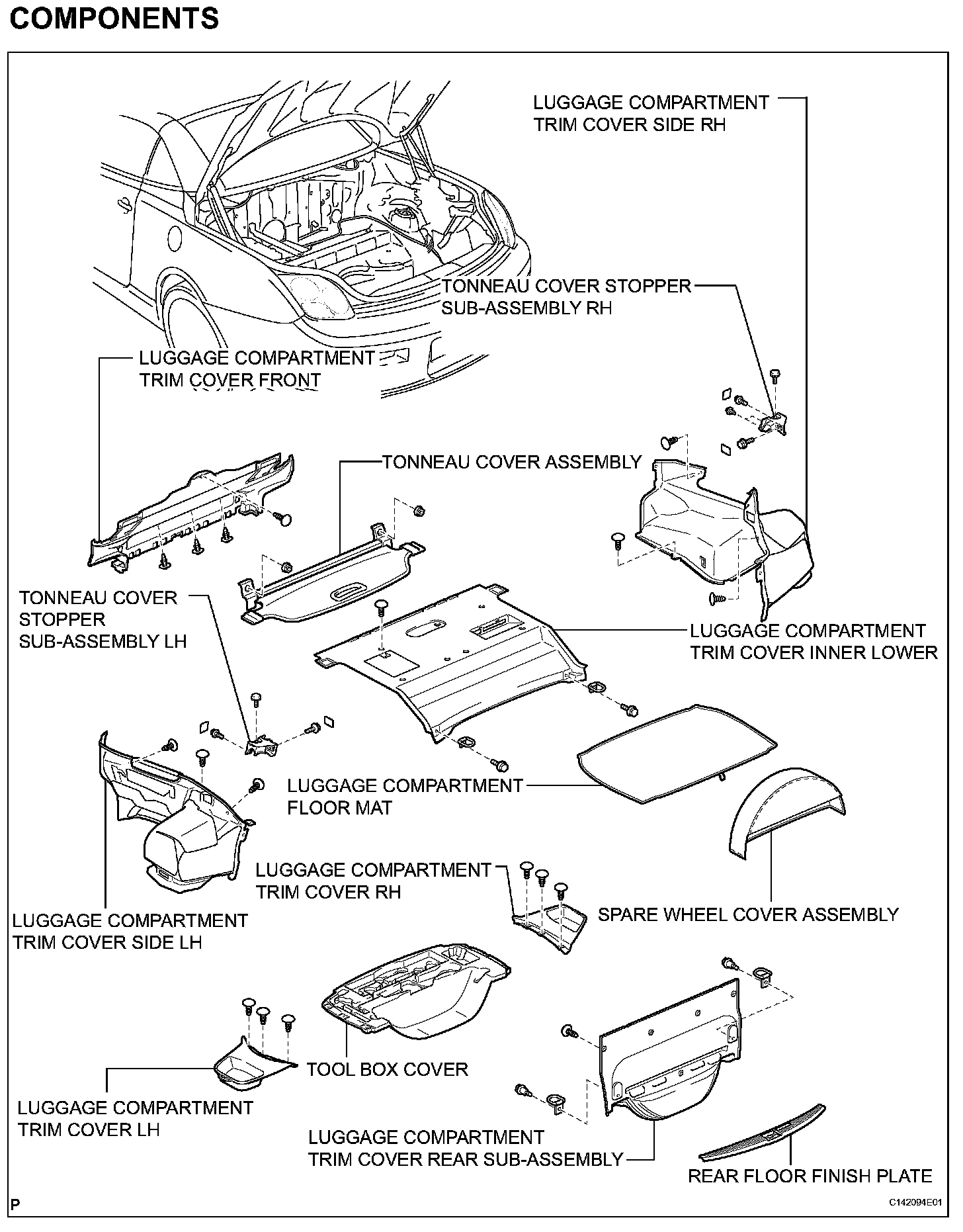 COMPONENTS

LUGGAGE COMPARTMENT TRIM COVER SIDE RH

TONNEAU COVER STOPPER SUB-ASSEMBLY RH

LUGGAGE COMPARTMENT TRIM COVER FRONT

TONNEAU COVER ASSEMBLY

TONNEAU COVER STOPPER SUB-ASSEMBLY LH

LUGGAGE COMPARTMENT TRIM COVER INNER LOWER

LUGGAGE COMPARTMENT FLOOR MAT

LUGGAGE COMPARTMENT TRIM COVER RH

SPARE WHEEL COVER ASSEMBLY

LUGGAGE COMPARTMENT TRIM COVER SIDE LH

TOOL BOX COVER

LUGGAGE COMPARTMENT TRIM COVER LH

LUGGAGE COMPARTMENT TRIM COVER REAR SUB-ASSEMBLY

REAR FLOOR FINISH PLATE

P

C142094E01